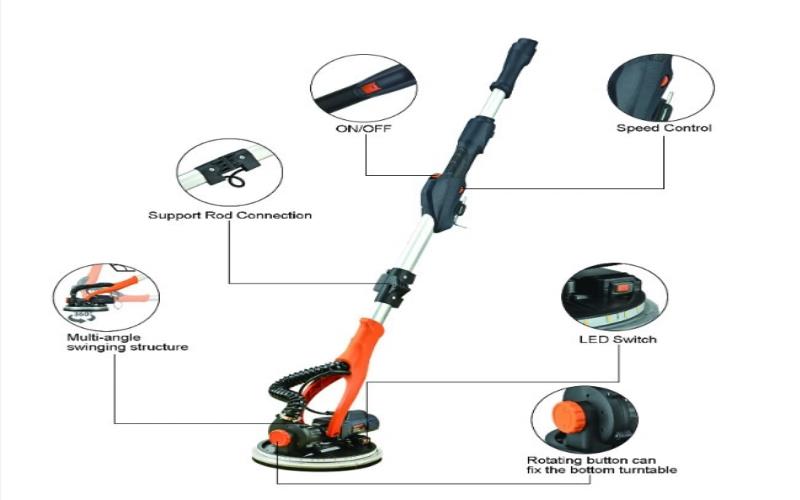 ON/OFF

Speed Control

Support Rod Connection

360°

Multi-angle swinging structure

LED Switch

Rotating button can fix the bottom turntable